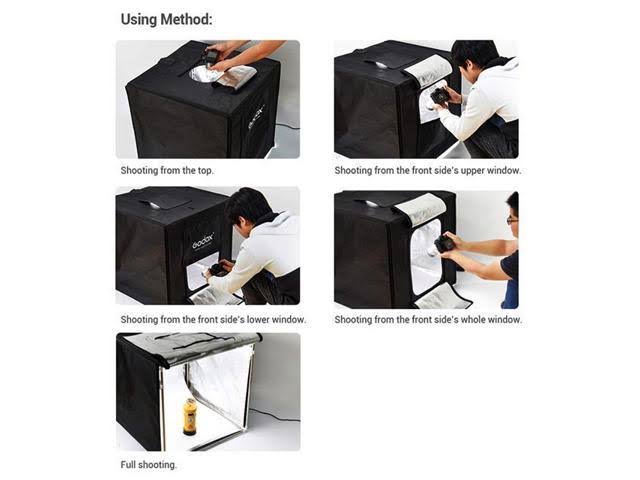 Using Method:

Godox

Shooting from the top.

Shooting from the front side's upper window.

Godox

Shooting from the front side's lower window.

Shooting from the front side's whole window.

Full shooting.